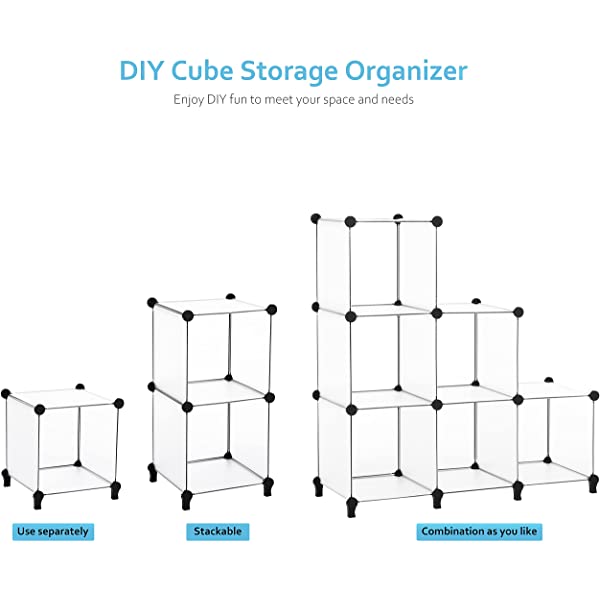 DIY Cube Storage Organizer

Enjoy DIY fun to meet your space and needs

Use separately

Stackable

Combination as you like