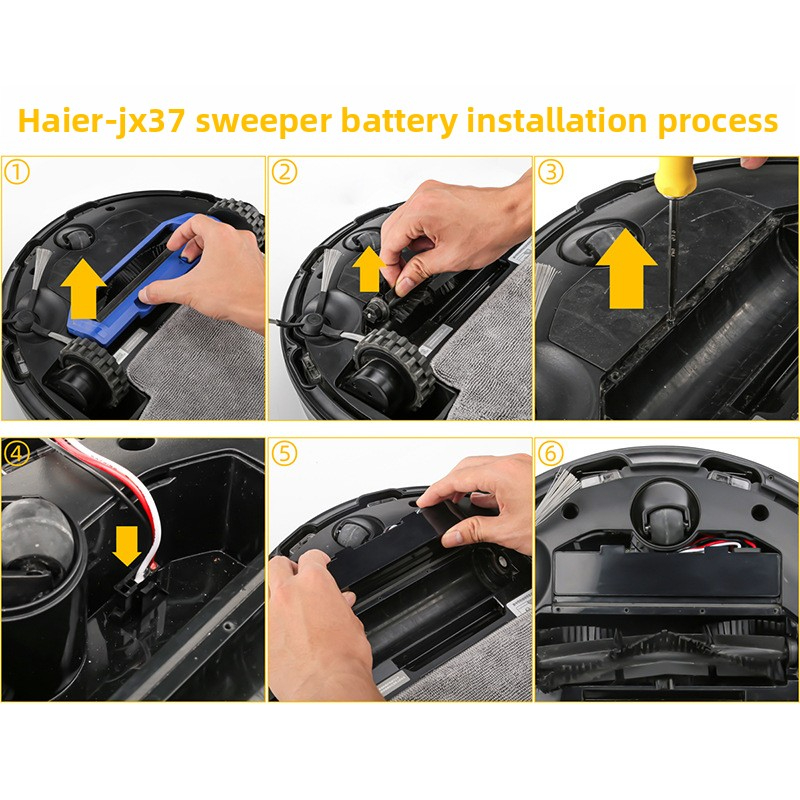 Haier-jx37 sweeper battery installation process

①

②

③

④

⑤

⑥