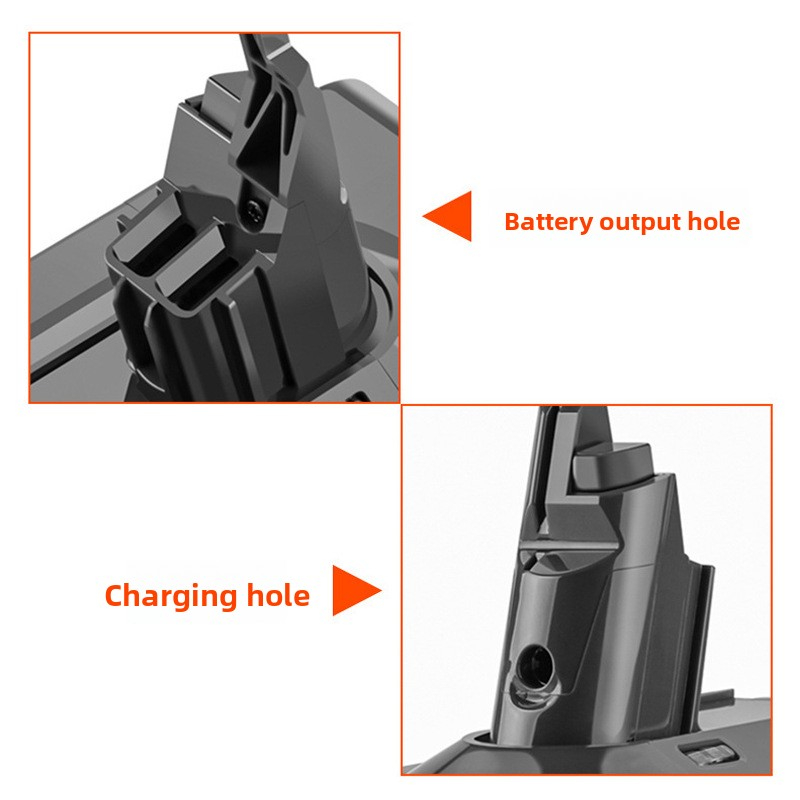 Battery output hole

Charging hole