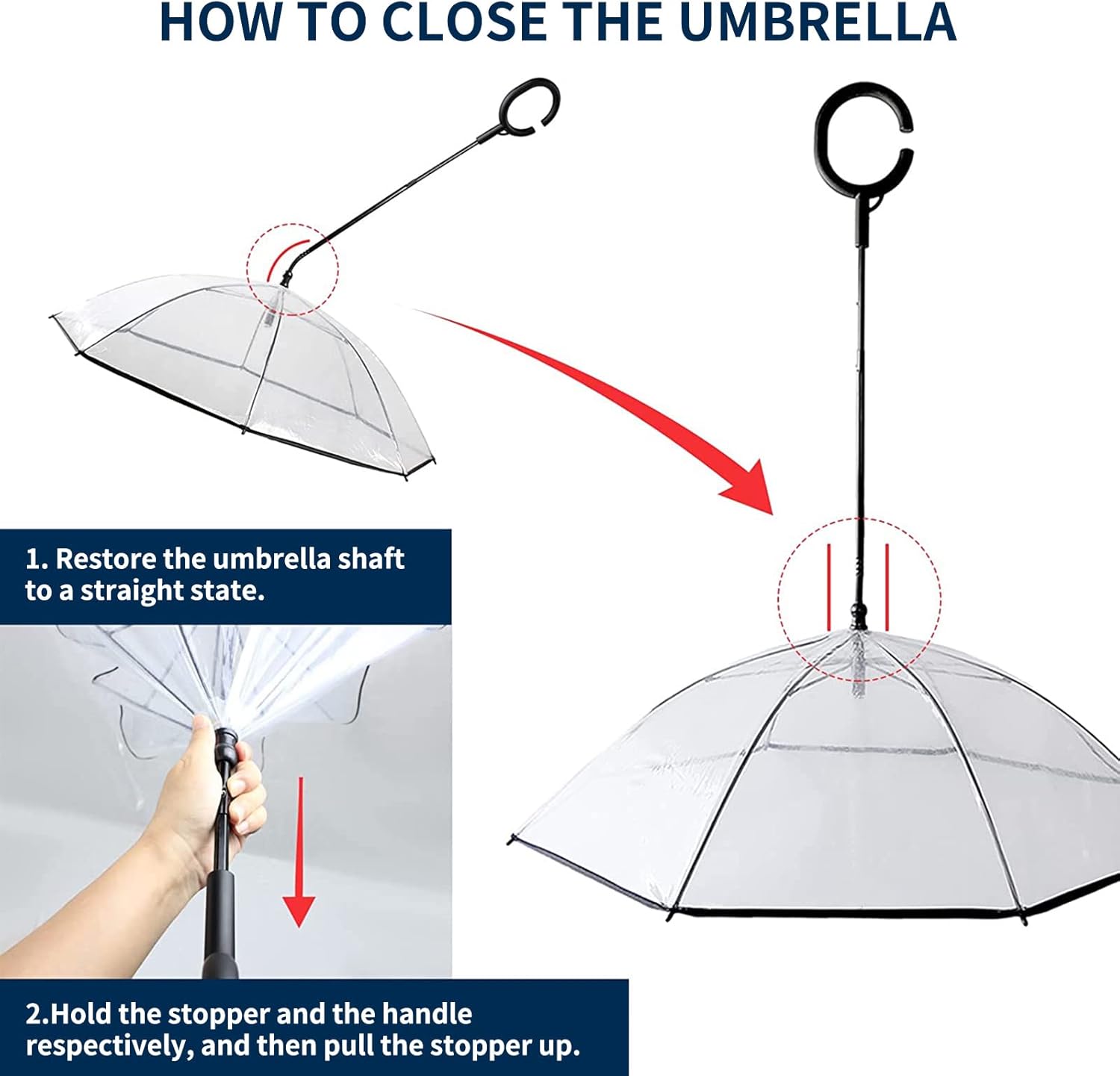 HOW TO CLOSE THE UMBRELLA

1. Restore the umbrella shaft to a straight state.

2.Hold the stopper and the handle respectively, and then pull the stopper up.