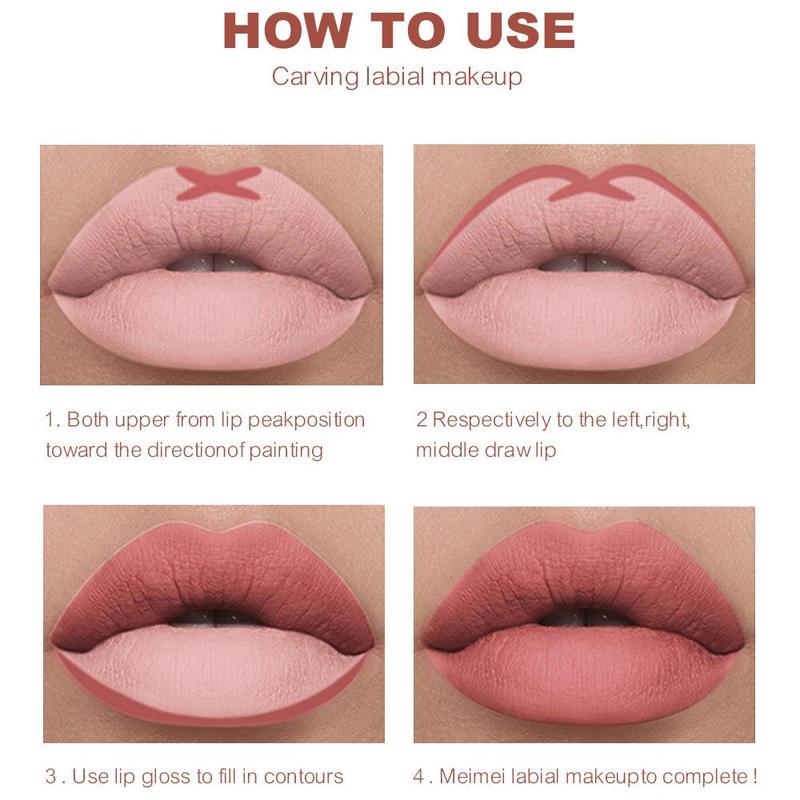 HOW TO USE
Carving labial makeup

1. Both upper from lip peakposition toward the directionof painting

2 Respectively to the left,right, middle draw lip

3 . Use lip gloss to fill in contours

4 . Meimei labial makeupto complete !