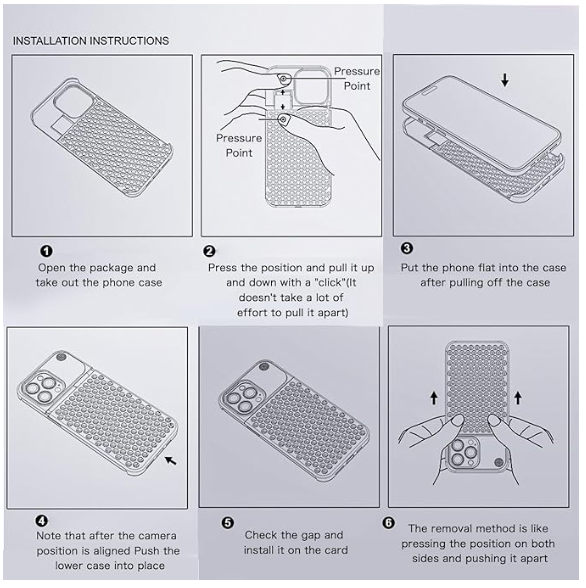 INSTALLATION INSTRUCTIONS

Pressure Point

Pressure Point

❶
Open the package and take out the phone case

❷
Press the position and pull it up and down with a "click"(It doesn't take a lot of effort to pull it apart)

❸
Put the phone flat into the case after pulling off the case

❹
Note that after the camera position is aligned Push the lower case into place

❺
Check the gap and install it on the card

❻
The removal method is like pressing the position on both sides and pushing it apart