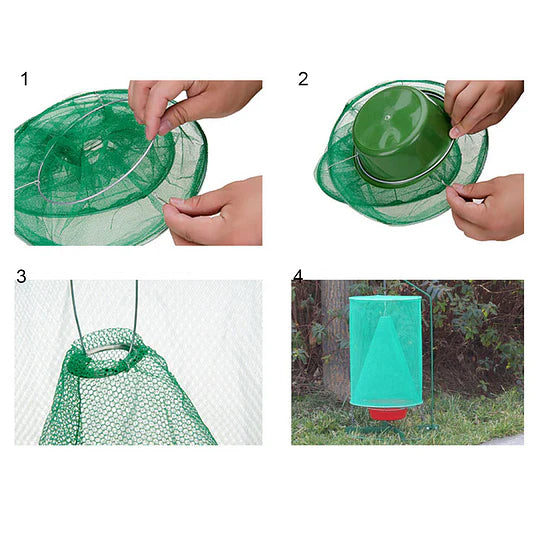 1

2

3

4