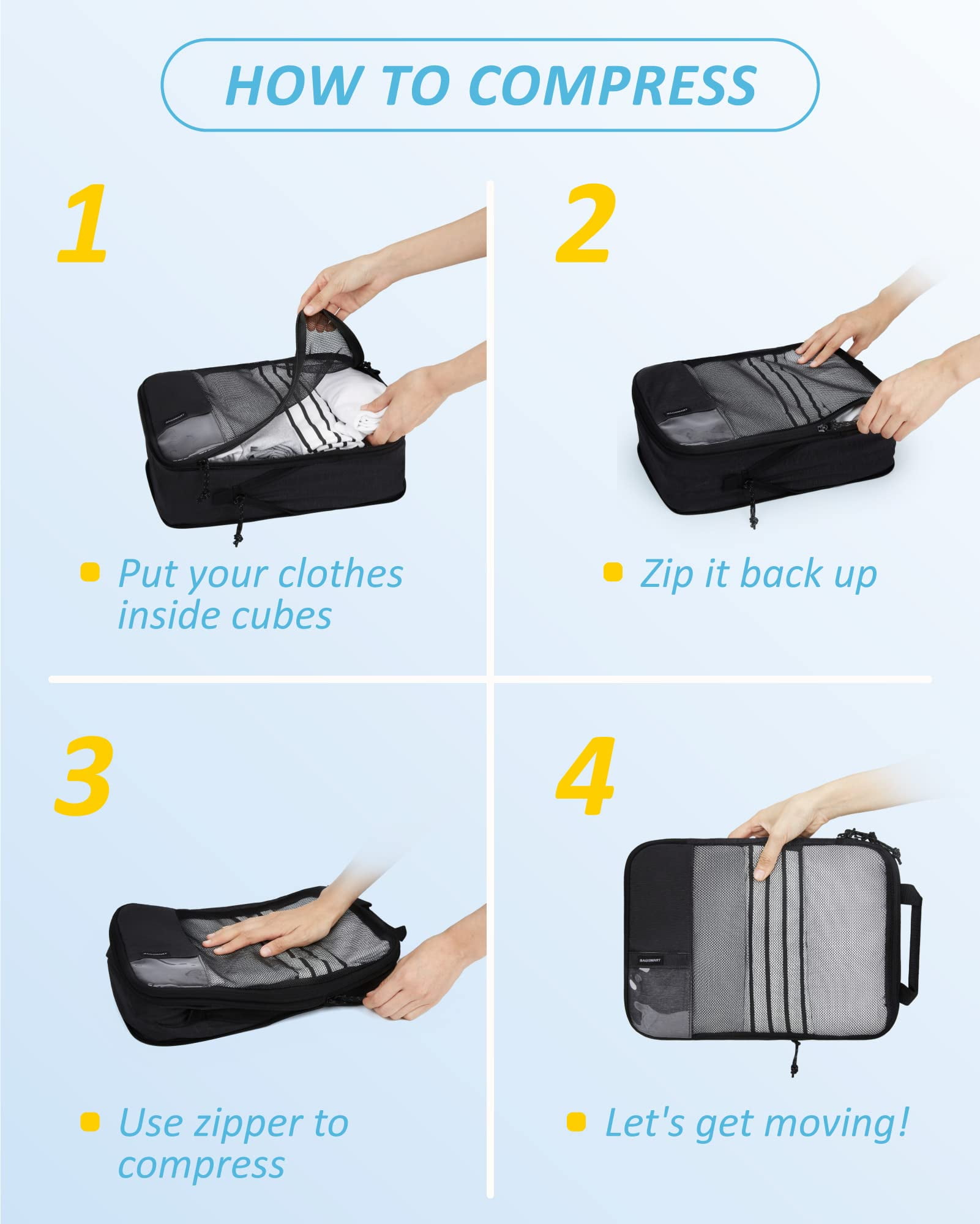 HOW TO COMPRESS

1

BAGSMART

Put your clothes inside cubes

2

BAGSMART

Zip it back up

3

BAGSMART

Use zipper to compress

4

BAGSMART

Let's get moving!