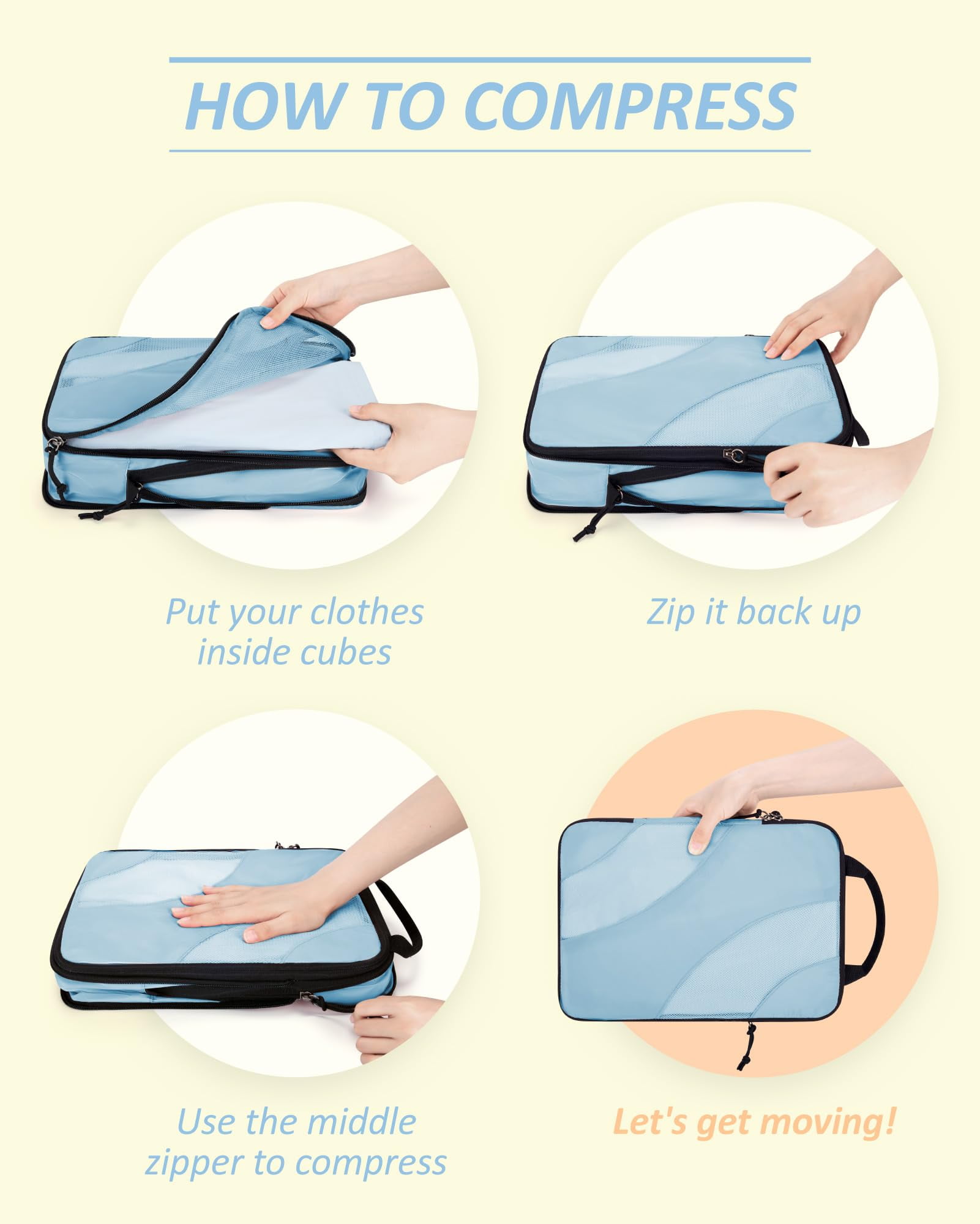 HOW TO COMPRESS

Put your clothes inside cubes

Zip it back up

Use the middle zipper to compress

Let's get moving!