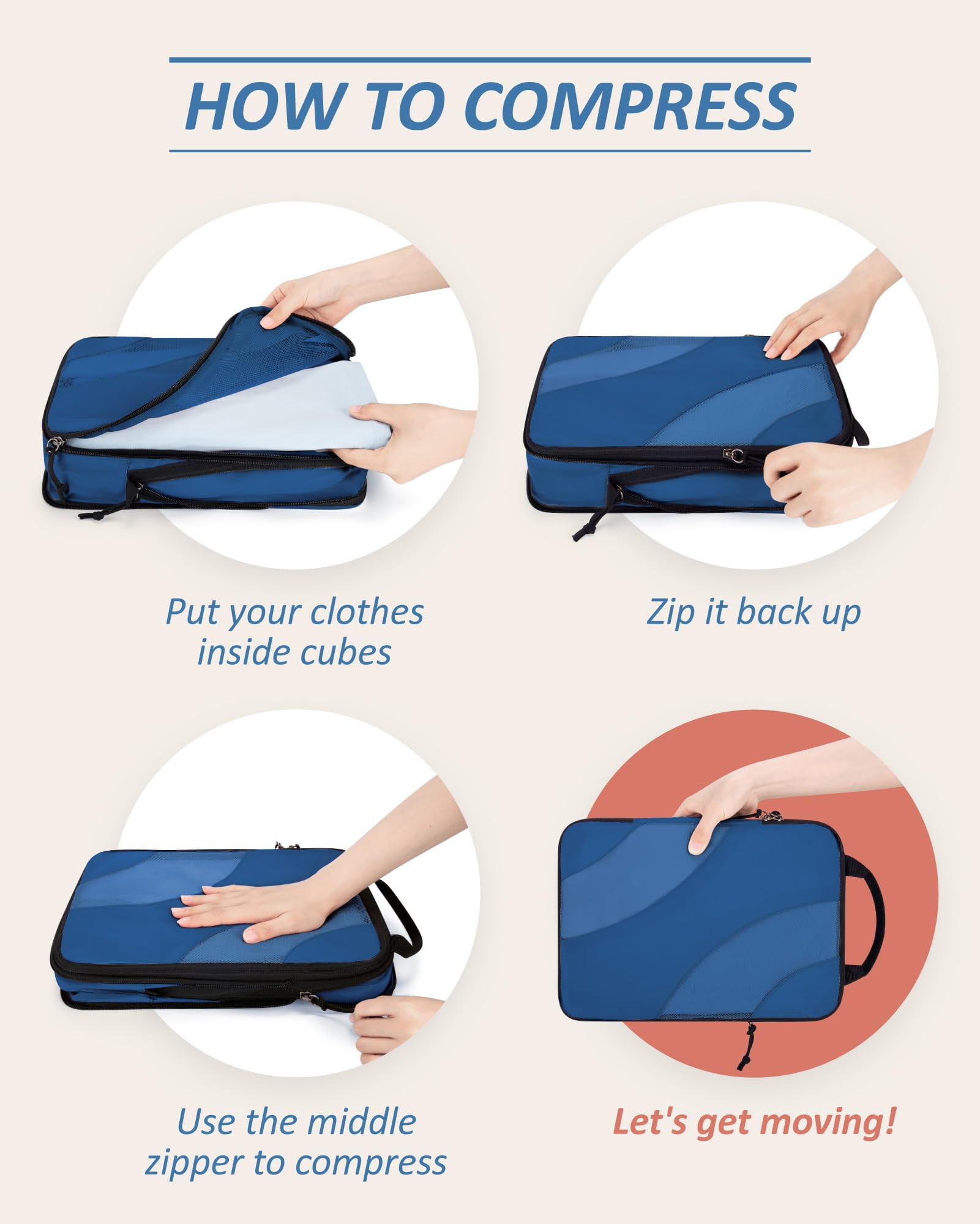 HOW TO COMPRESS

Put your clothes inside cubes

Zip it back up

Use the middle zipper to compress

Let's get moving!