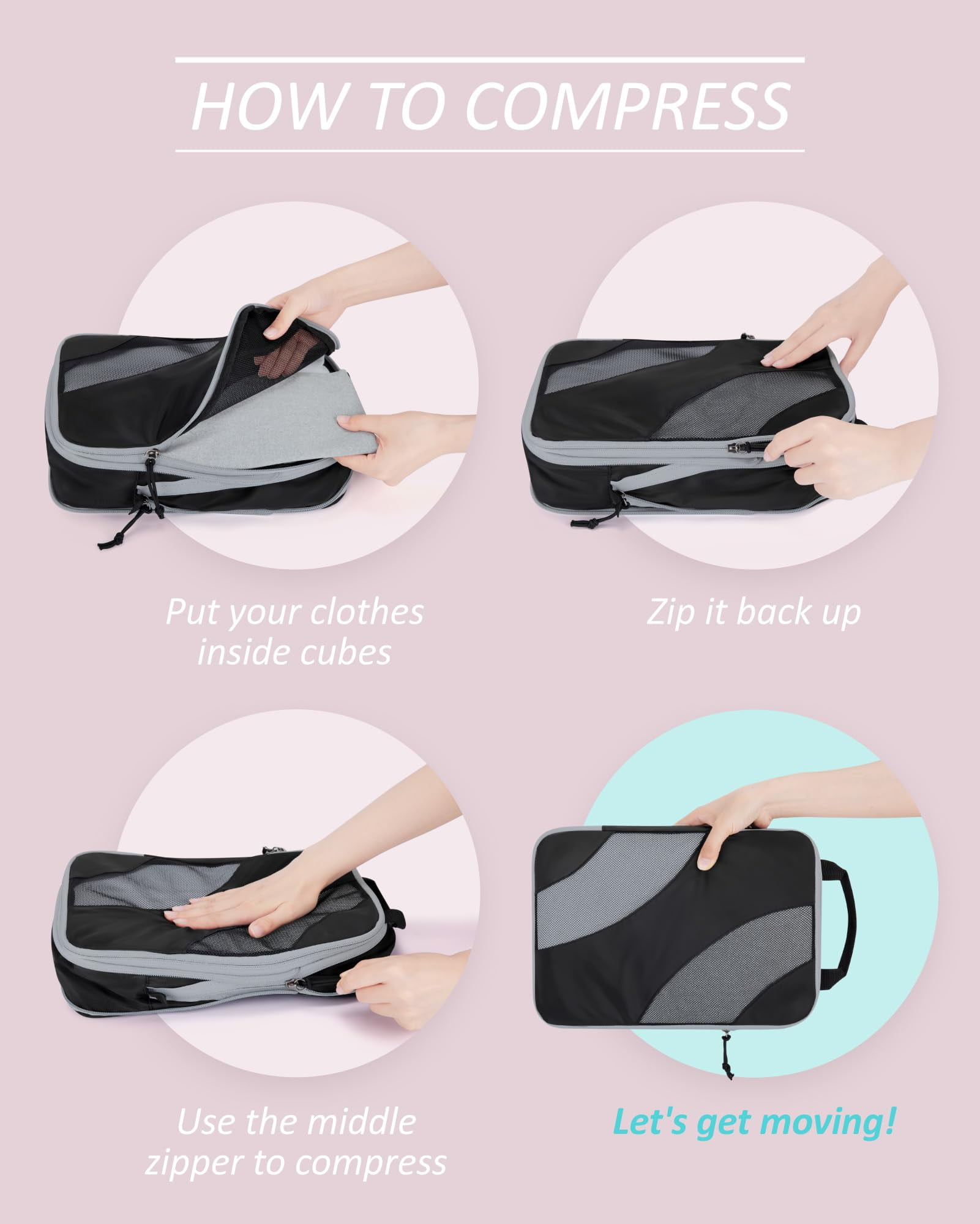 HOW TO COMPRESS

Put your clothes inside cubes

Zip it back up

Use the middle zipper to compress

Let's get moving!